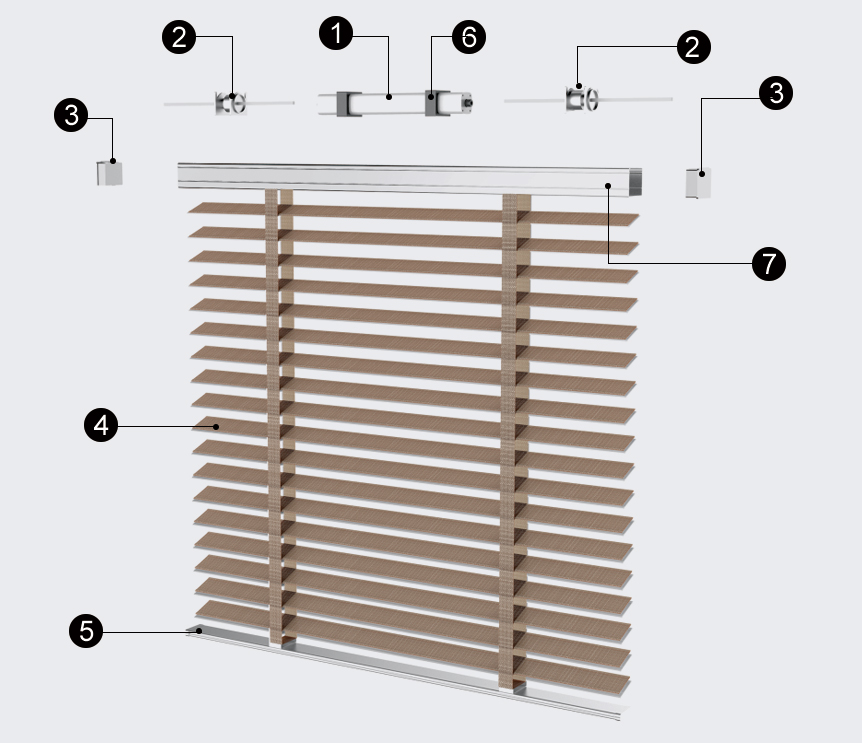 2
1
6
2
3
3
7
4
5